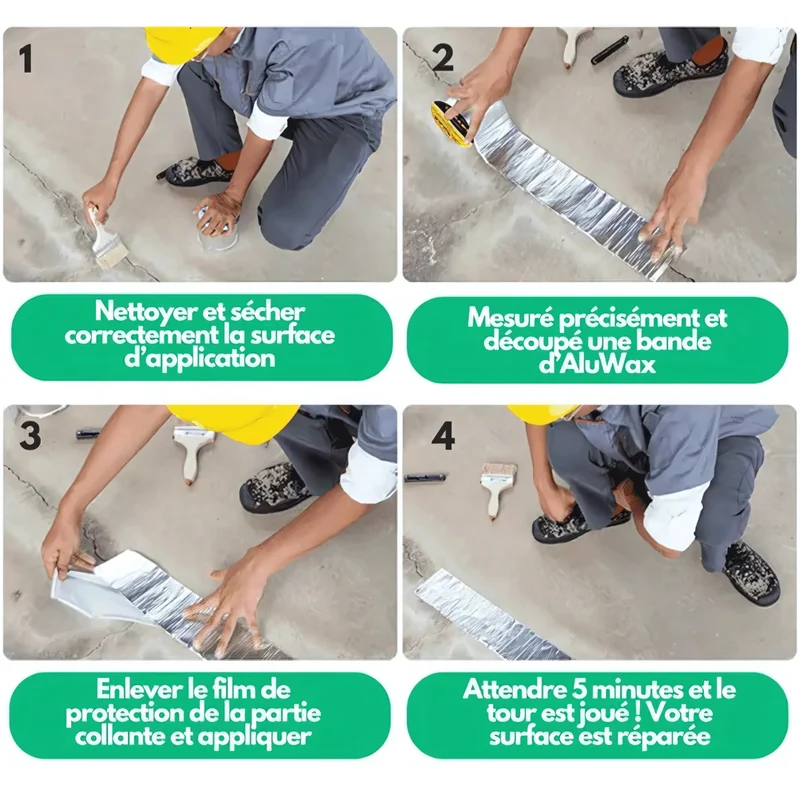 1

Nettoyer et sécher correctement la surface d'application

2

Mesuré précisément et découpé une bande d'AluWax

3

Enlever le film de protection de la partie collante et appliquer

4

Attendre 5 minutes et le tour est joué ! Votre surface est réparée