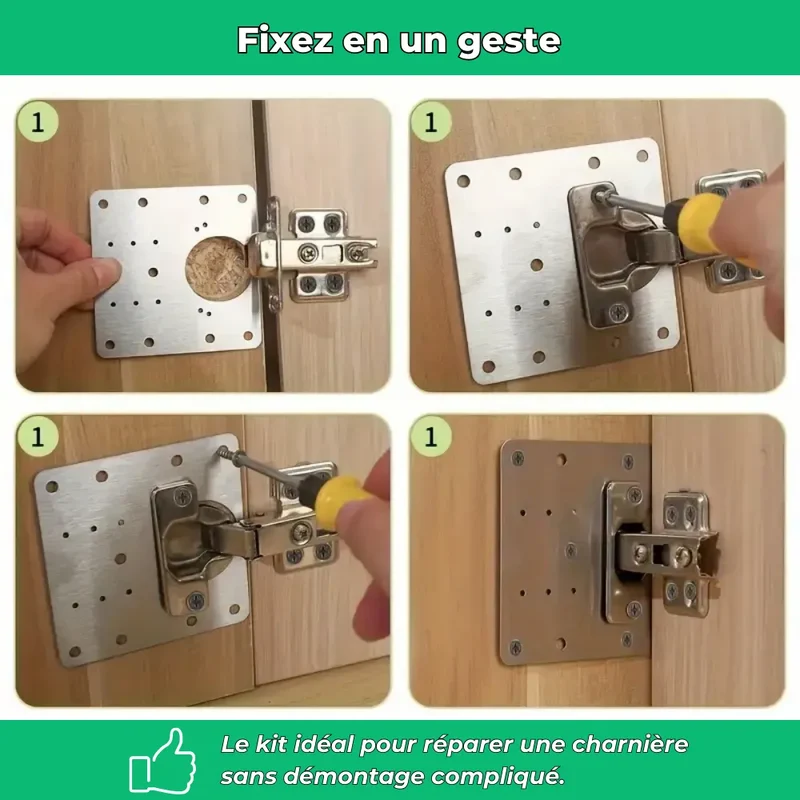 Fixez en un geste

1

1

1

1

Le kit idéal pour réparer une charnière sans démontage compliqué.